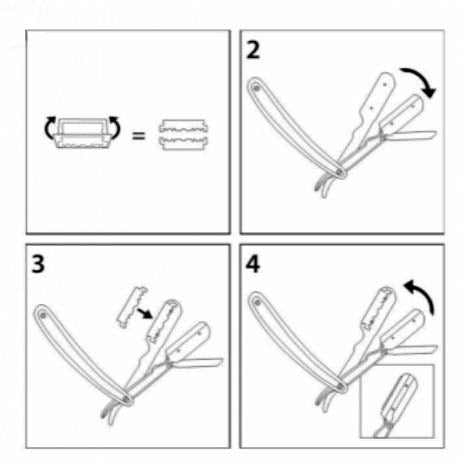 =

2

3

4