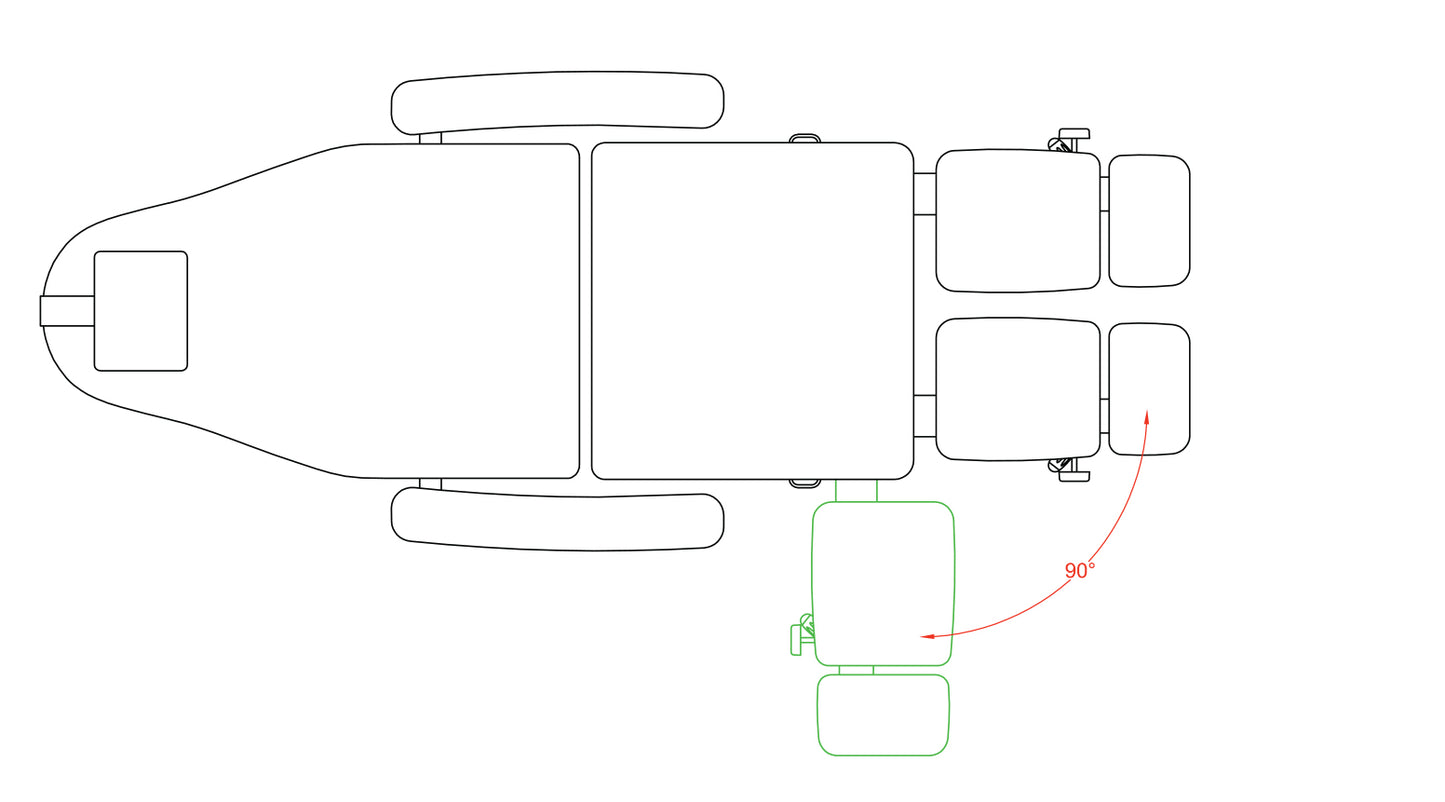 90°