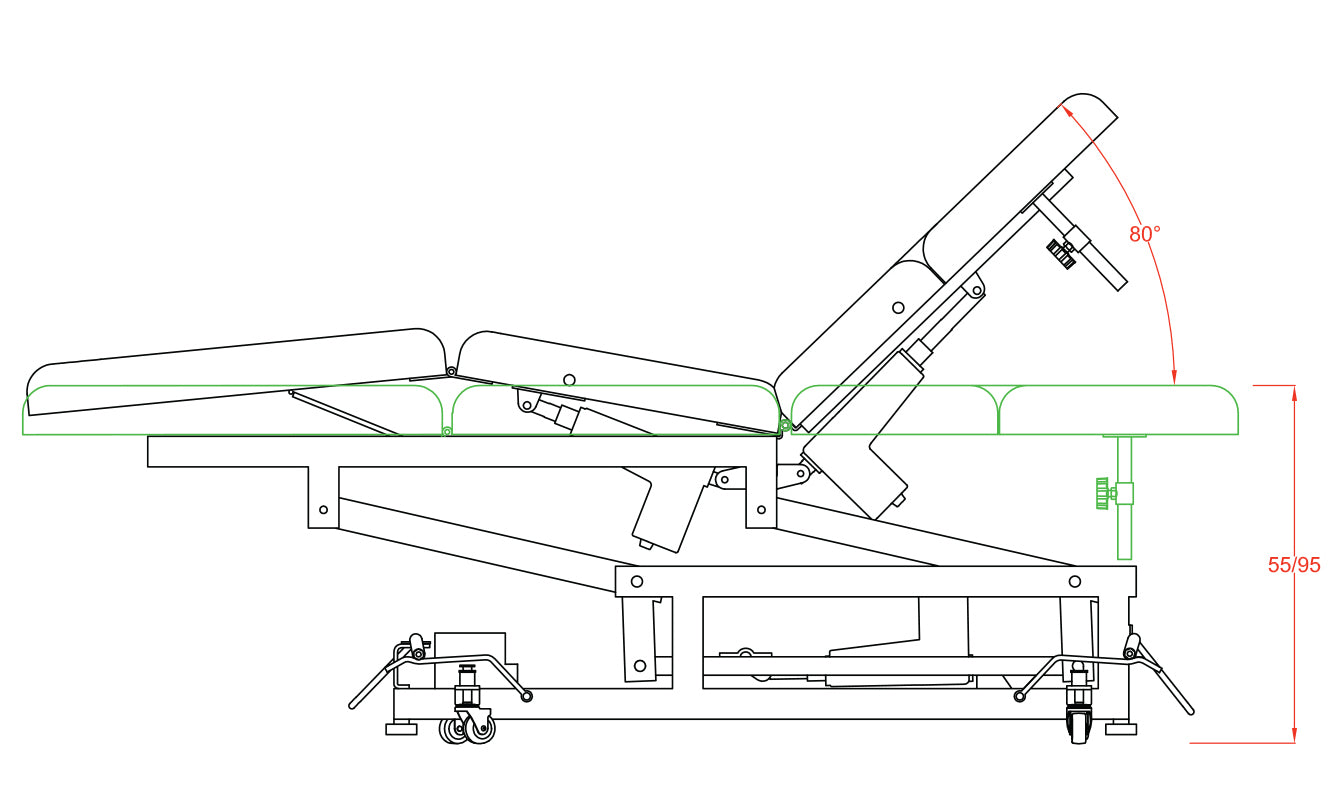 80°

55/95